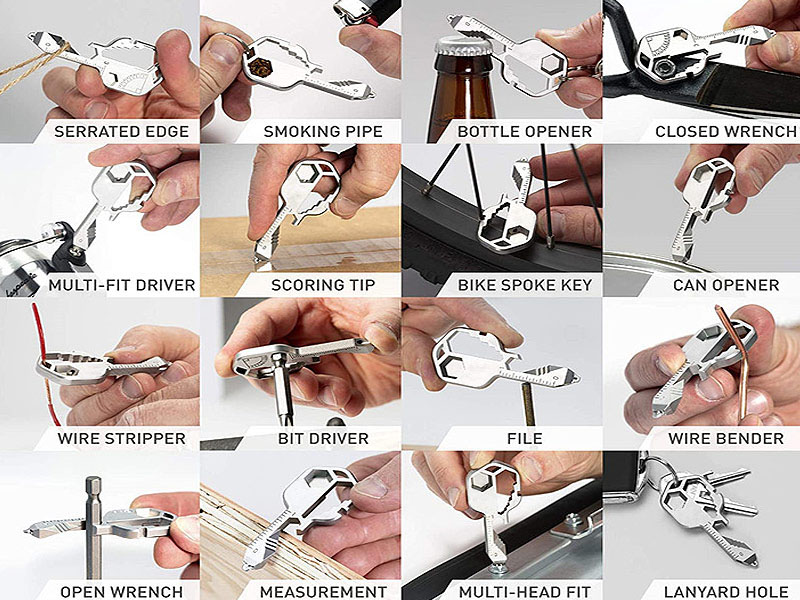 SERRATED EDGE
SMOKING PIPE
BOTTLE OPENER
CLOSED WRENCH
MULTI-FIT DRIVER
SCORING TIP
BIKE SPOKE KEY
CAN OPENER
WIRE STRIPPER
BIT DRIVER
FILE
WIRE BENDER
OPEN WRENCH
MEASUREMENT
MULTI-HEAD FIT
LANYARD HOLE